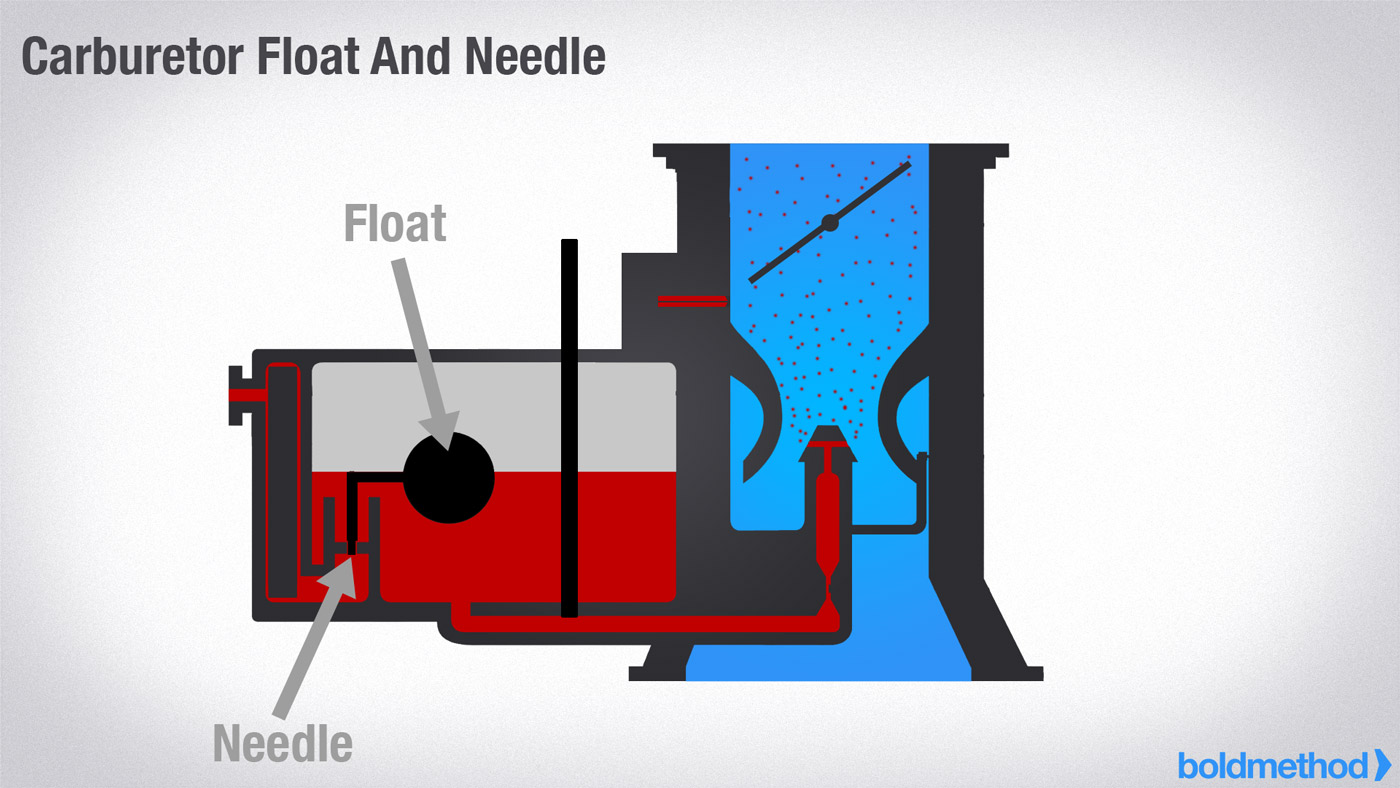 Carburetor Float And Needle

Float

Needle

boldmethod